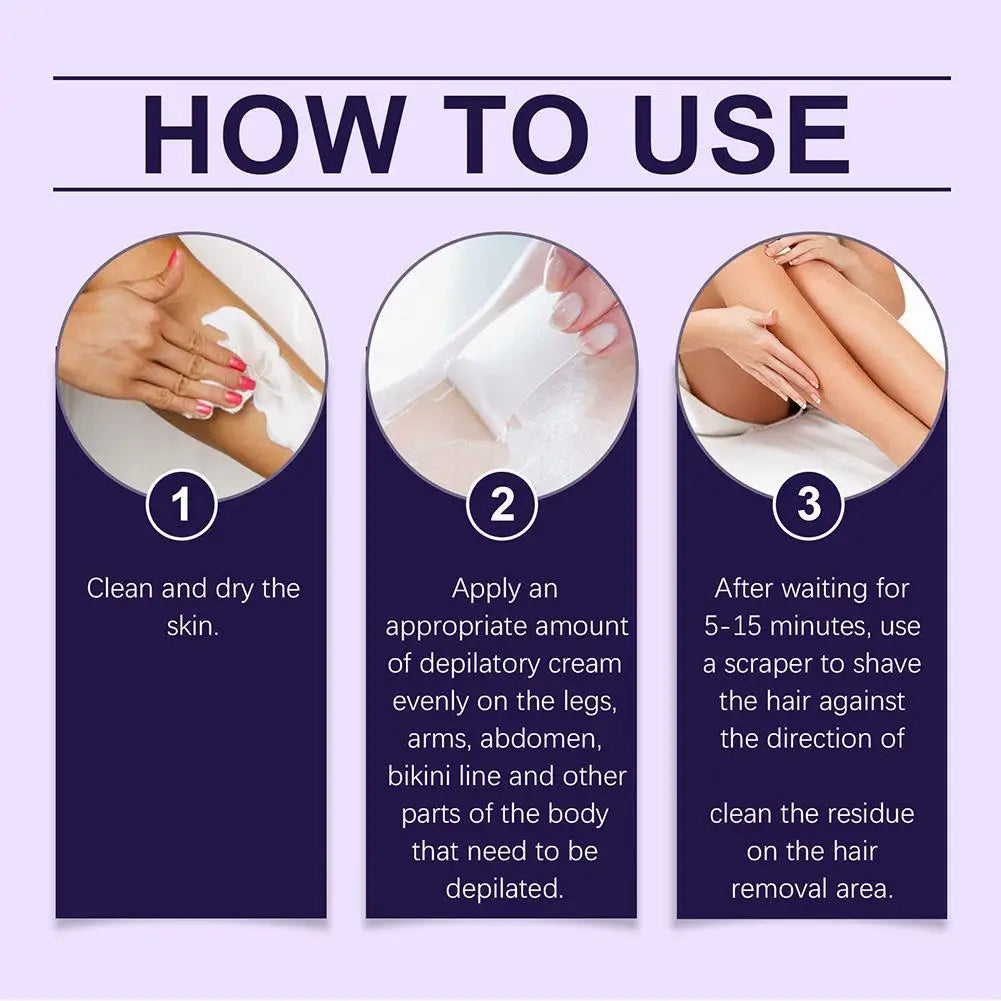 HOW TO USE

1

Clean and dry the skin.

2

Apply an appropriate amount of depilatory cream evenly on the legs, arms, abdomen, bikini line and other parts of the body that need to be depilated.

3

After waiting for 5-15 minutes, use a scraper to shave the hair against the direction of

clean the residue on the hair removal area.