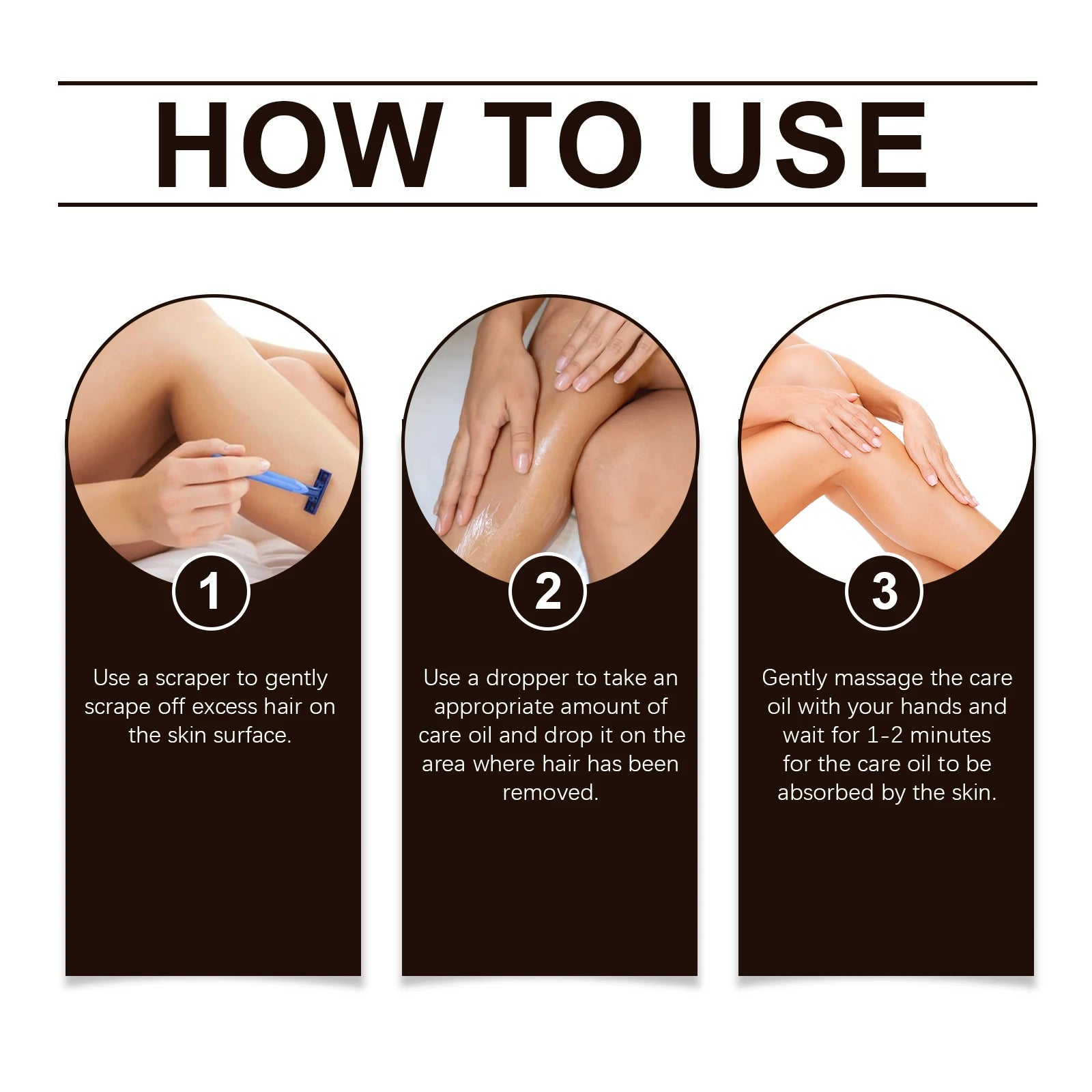 HOW TO USE

1

Use a scraper to gently scrape off excess hair on the skin surface.

2

Use a dropper to take an appropriate amount of care oil and drop it on the area where hair has been removed.

3

Gently massage the care oil with your hands and wait for 1-2 minutes for the care oil to be absorbed by the skin.