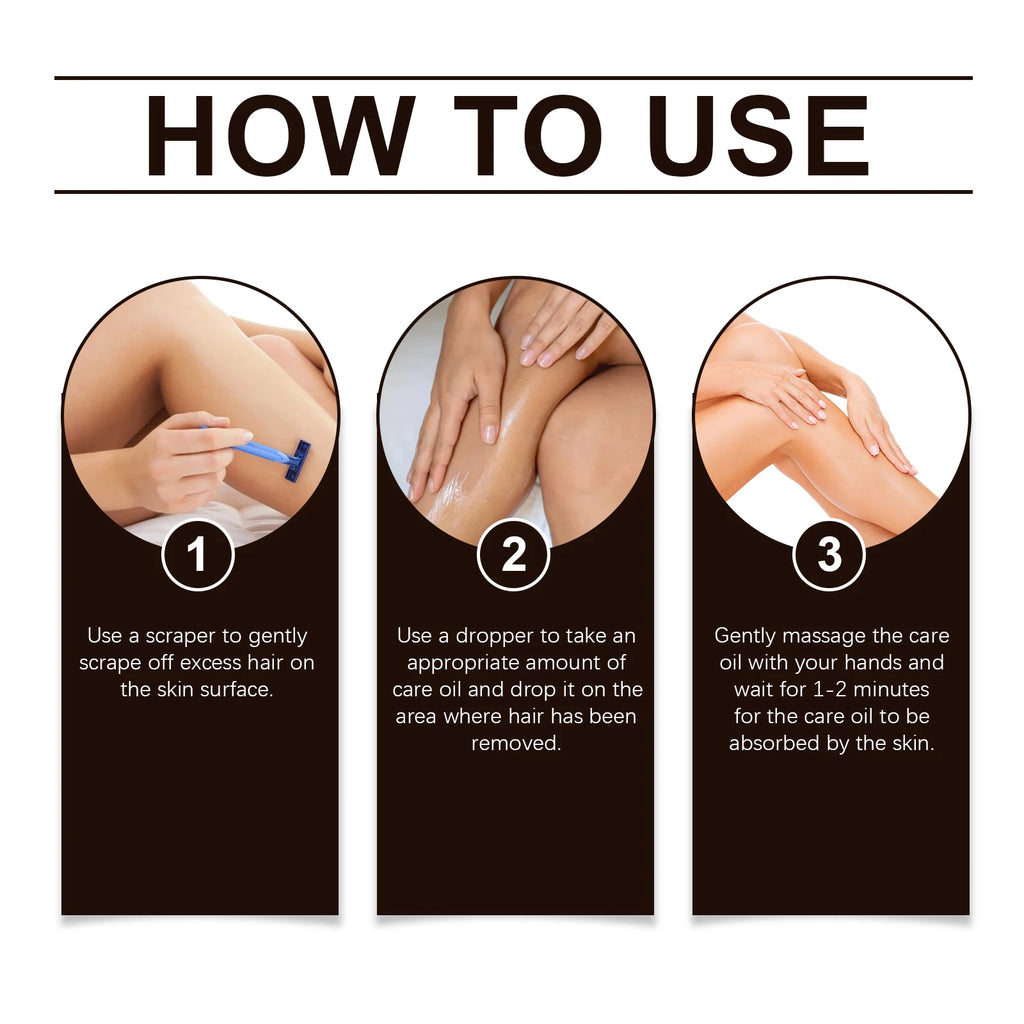 HOW TO USE

1

Use a scraper to gently scrape off excess hair on the skin surface.

2

Use a dropper to take an appropriate amount of care oil and drop it on the area where hair has been removed.

3

Gently massage the care oil with your hands and wait for 1-2 minutes for the care oil to be absorbed by the skin.