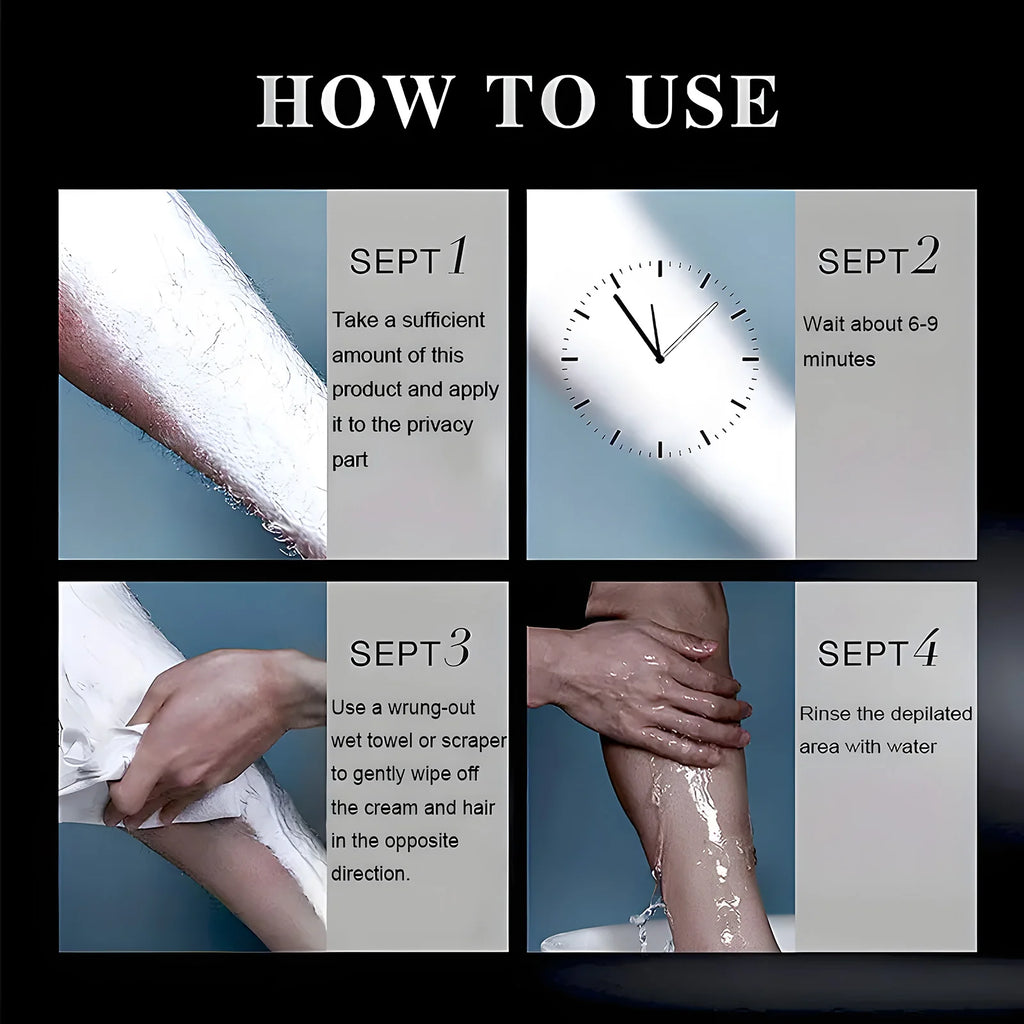 HOW TO USE

SEPT 1

Take a sufficient amount of this product and apply it to the privacy part

SEPT 2

Wait about 6-9 minutes

SEPT 3

Use a wrung-out wet towel or scraper to gently wipe off the cream and hair in the opposite direction.

SEPT 4

Rinse the depilated area with water